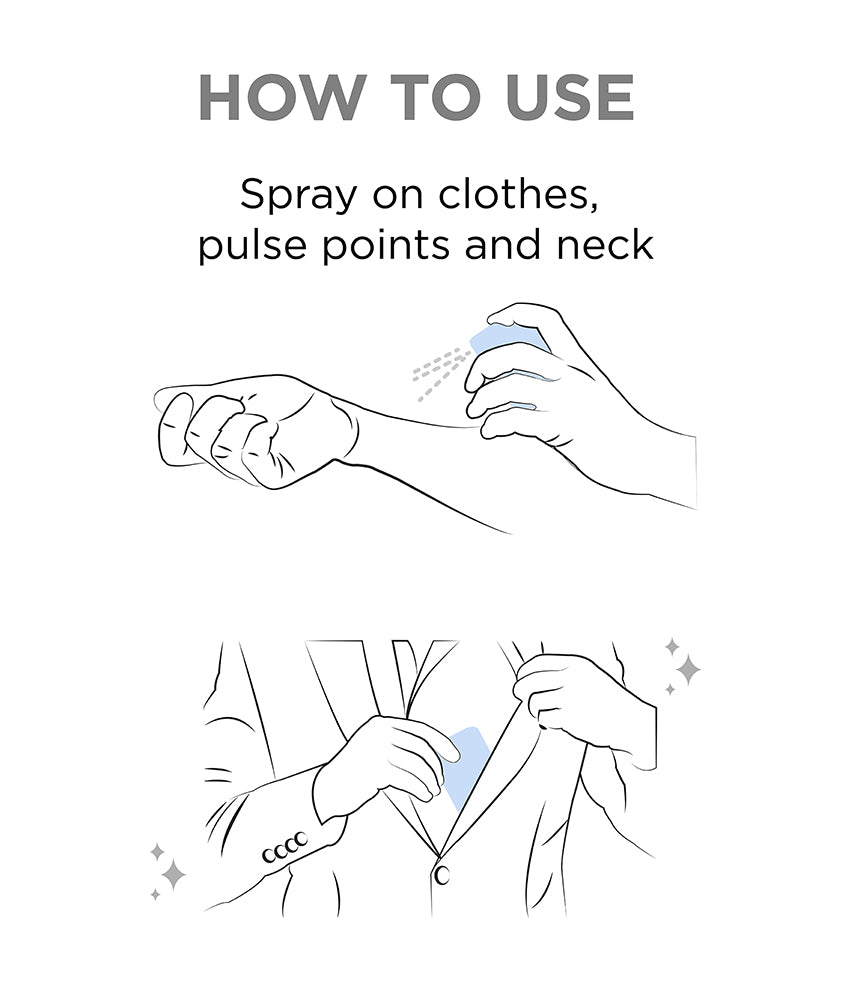 HOW TO USE

Spray on clothes, pulse points and neck