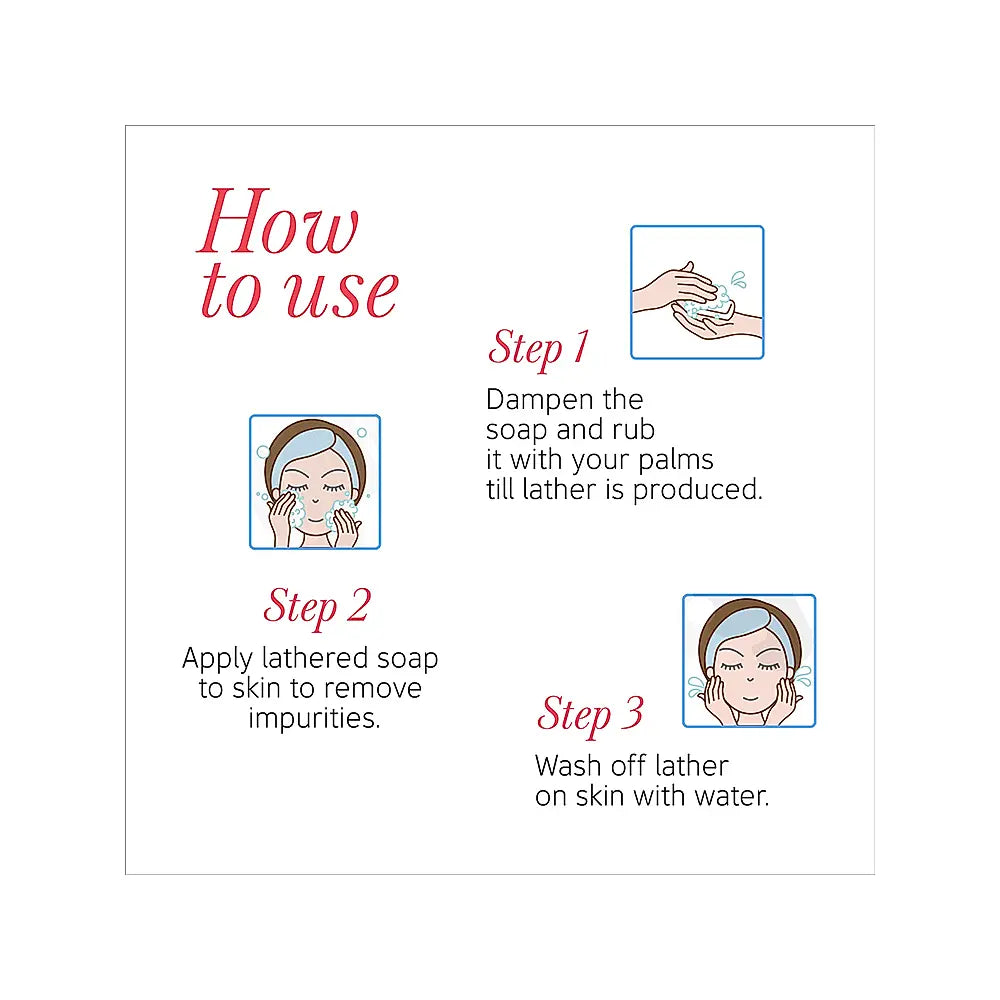 How to use

Step 1

Dampen the soap and rub it with your palms till lather is produced.

Step 2

Apply lathered soap to skin to remove impurities.

Step 3

Wash off lather on skin with water.