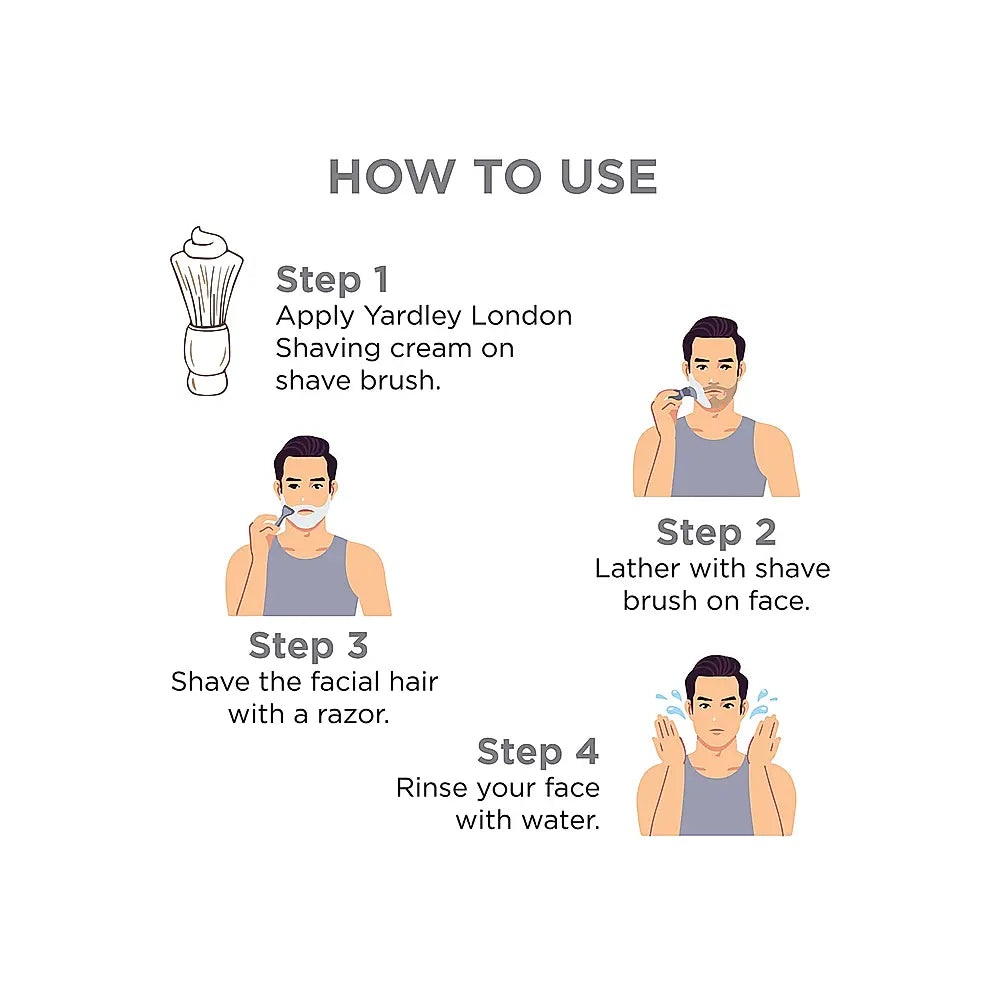 HOW TO USE

Step 1
Apply Yardley London Shaving cream on shave brush.

Step 2
Lather with shave brush on face.

Step 3
Shave the facial hair with a razor.

Step 4
Rinse your face with water.