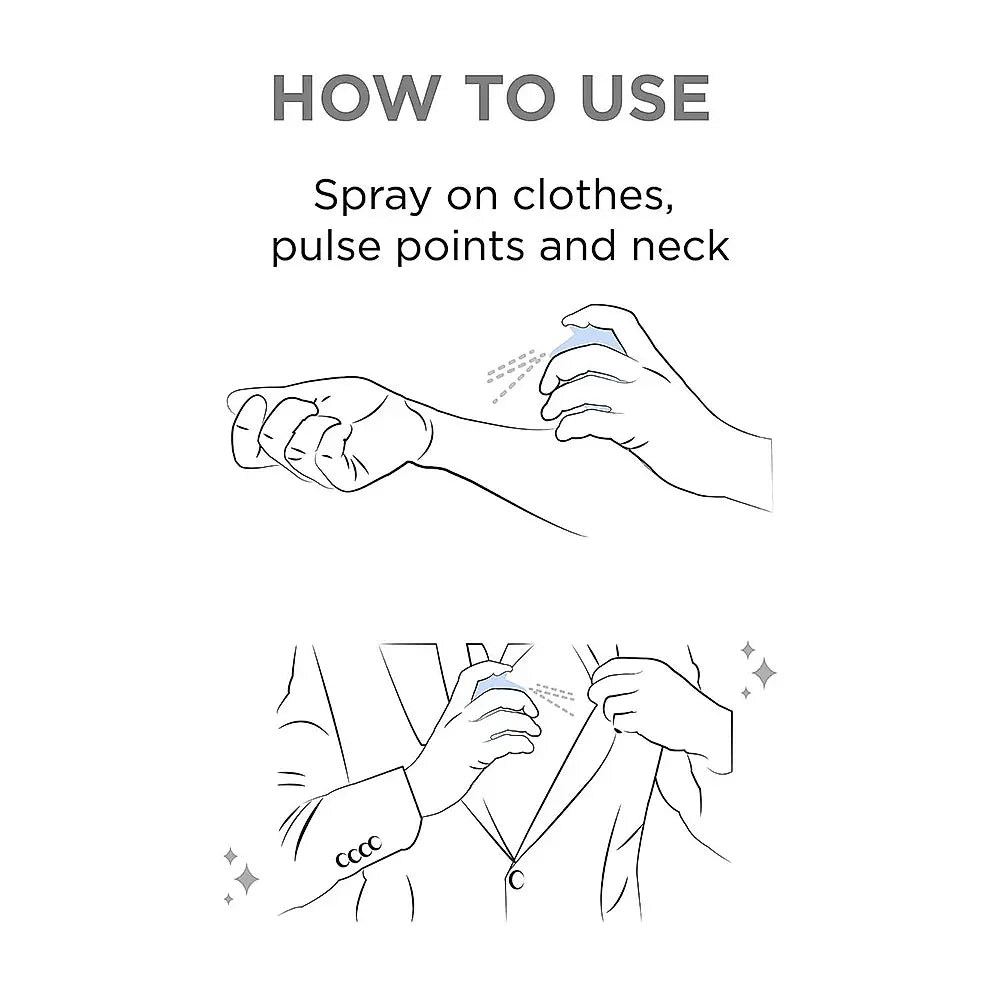 HOW TO USE

Spray on clothes, pulse points and neck