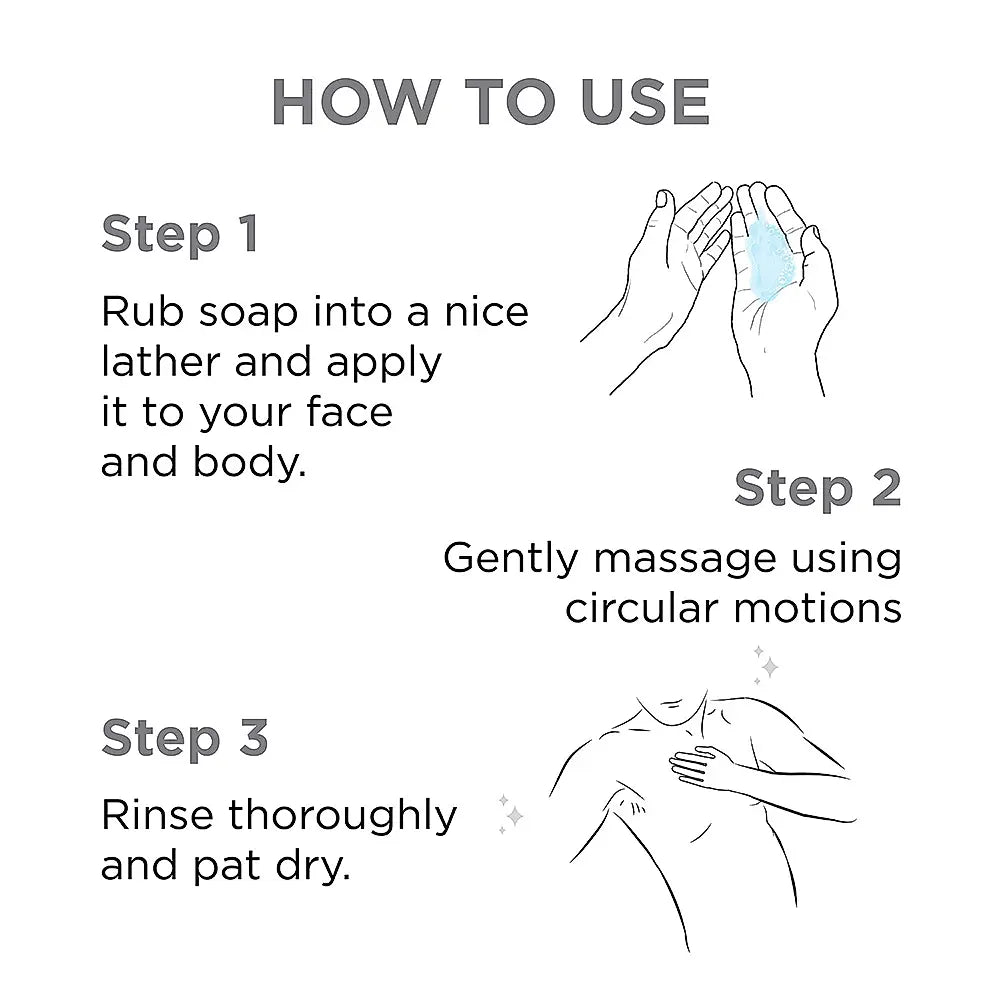 HOW TO USE

Step 1

Rub soap into a nice lather and apply it to your face and body.

Step 2

Gently massage using circular motions

Step 3

Rinse thoroughly and pat dry.