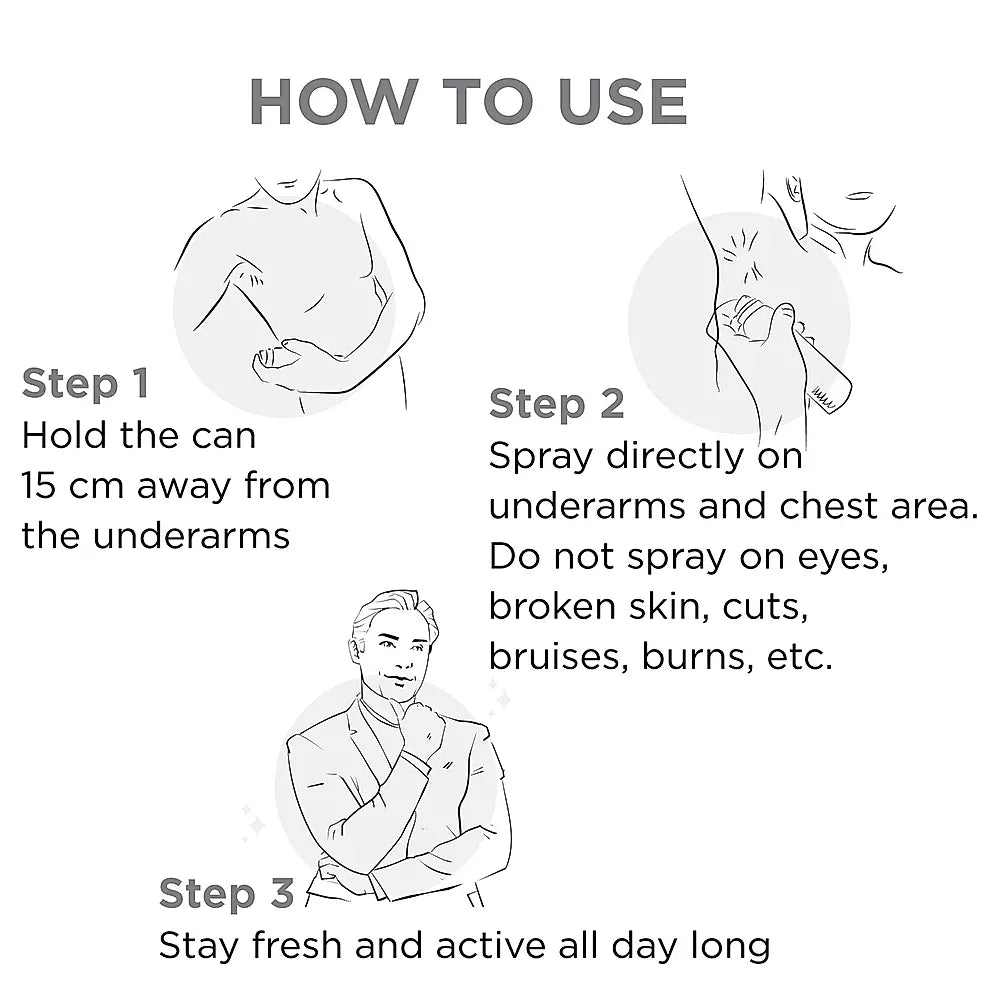 HOW TO USE

Step 1
Hold the can 15 cm away from the underarms

Step 2
Spray directly on underarms and chest area. Do not spray on eyes, broken skin, cuts, bruises, burns, etc.

Step 3
Stay fresh and active all day long