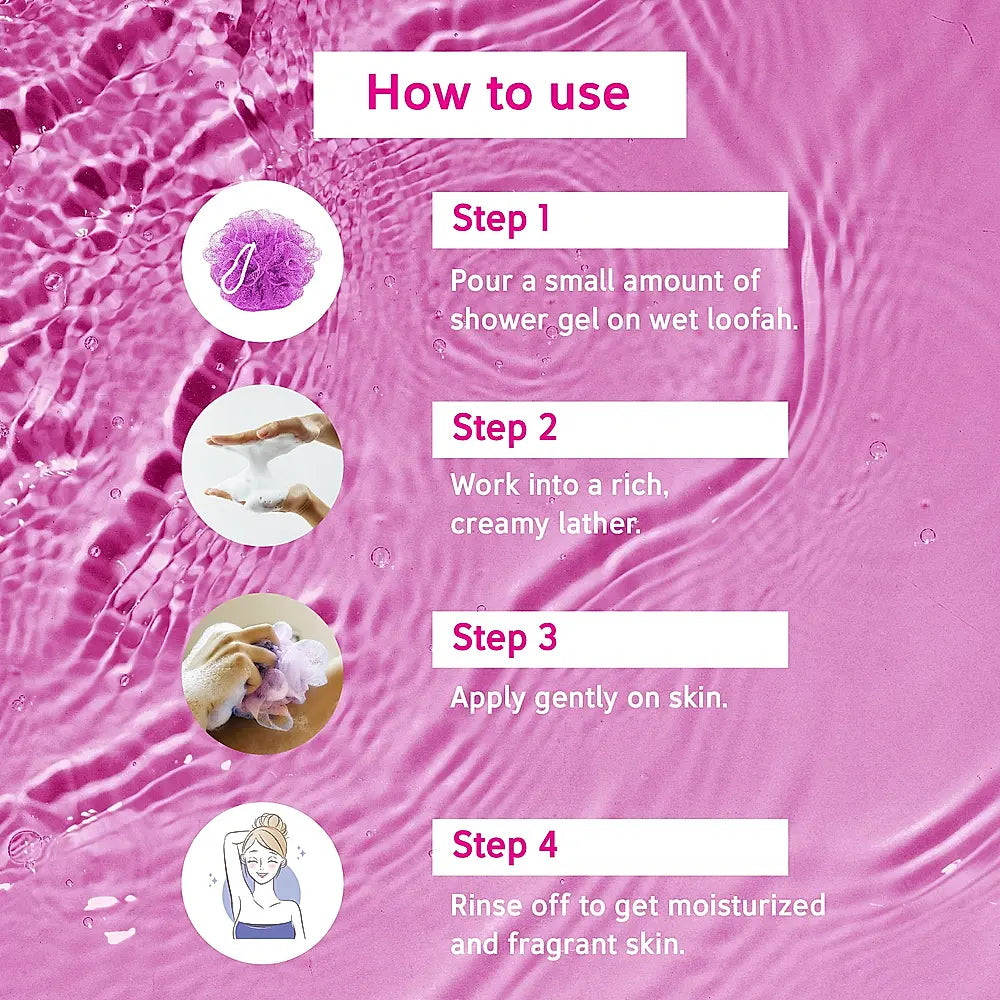 How to use

Step 1

Pour a small amount of shower gel on wet loofah.

Step 2

Work into a rich, creamy lather.

Step 3

Apply gently on skin.

Step 4

Rinse off to get moisturized and fragrant skin.