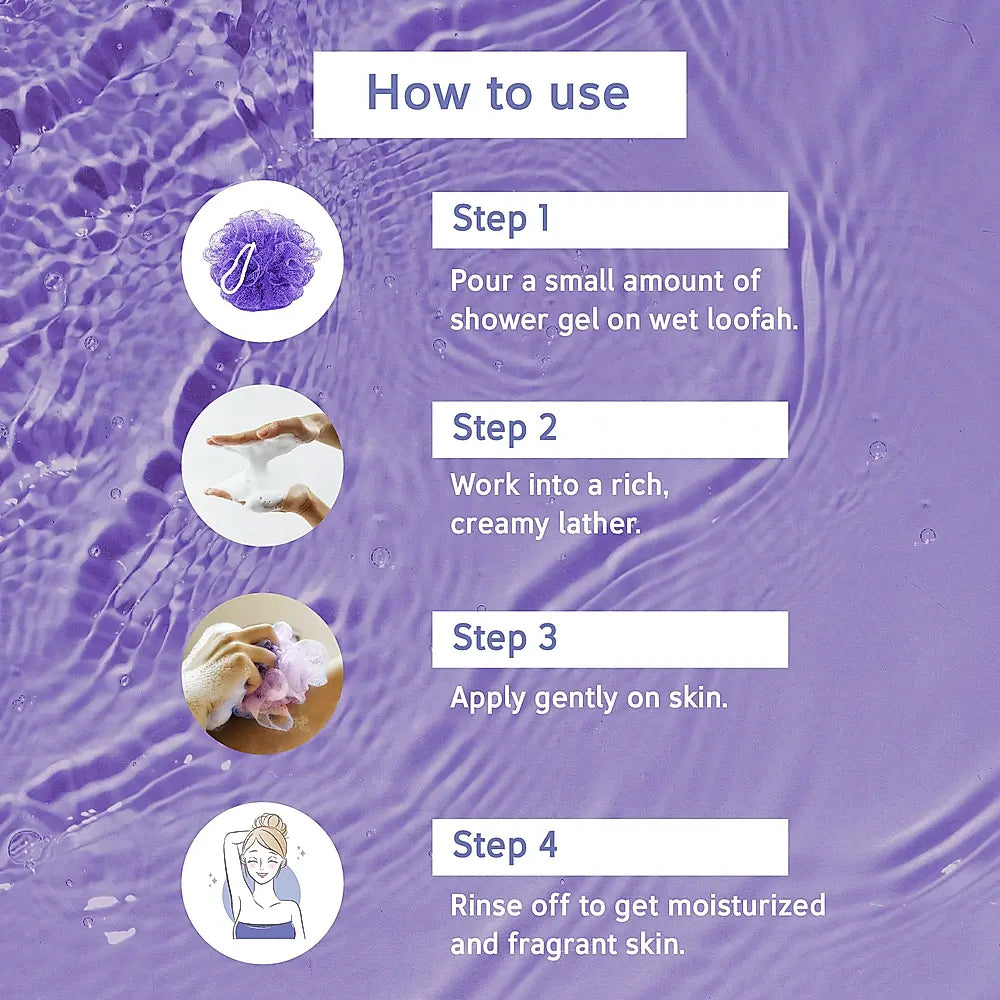 How to use

Step 1

Pour a small amount of shower gel on wet loofah.

Step 2

Work into a rich, creamy lather.

Step 3

Apply gently on skin.

Step 4

Rinse off to get moisturized and fragrant skin.