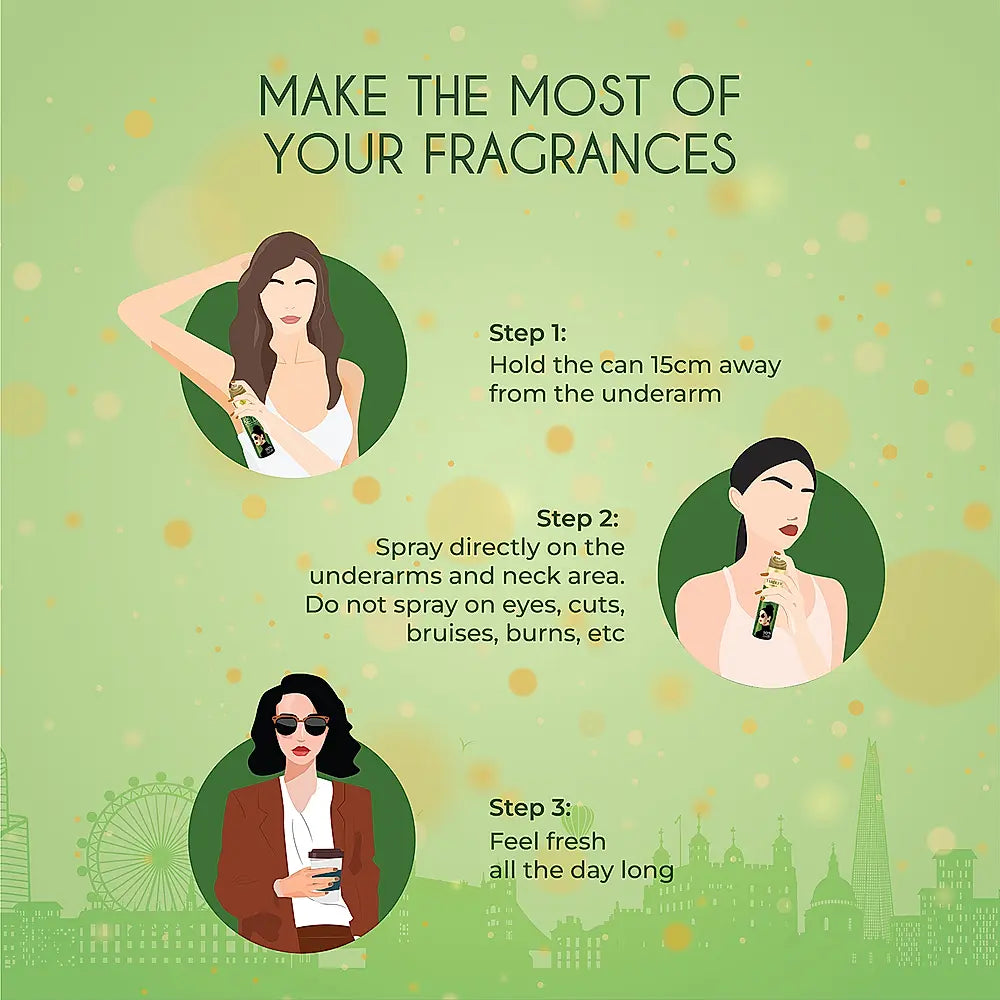 MAKE THE MOST OF YOUR FRAGRANCES

Step 1:
Hold the can 15cm away from the underarm

Step 2:
Spray directly on the underarms and neck area. Do not spray on eyes, cuts, bruises, burns, etc

Step 3:
Feel fresh all the day long