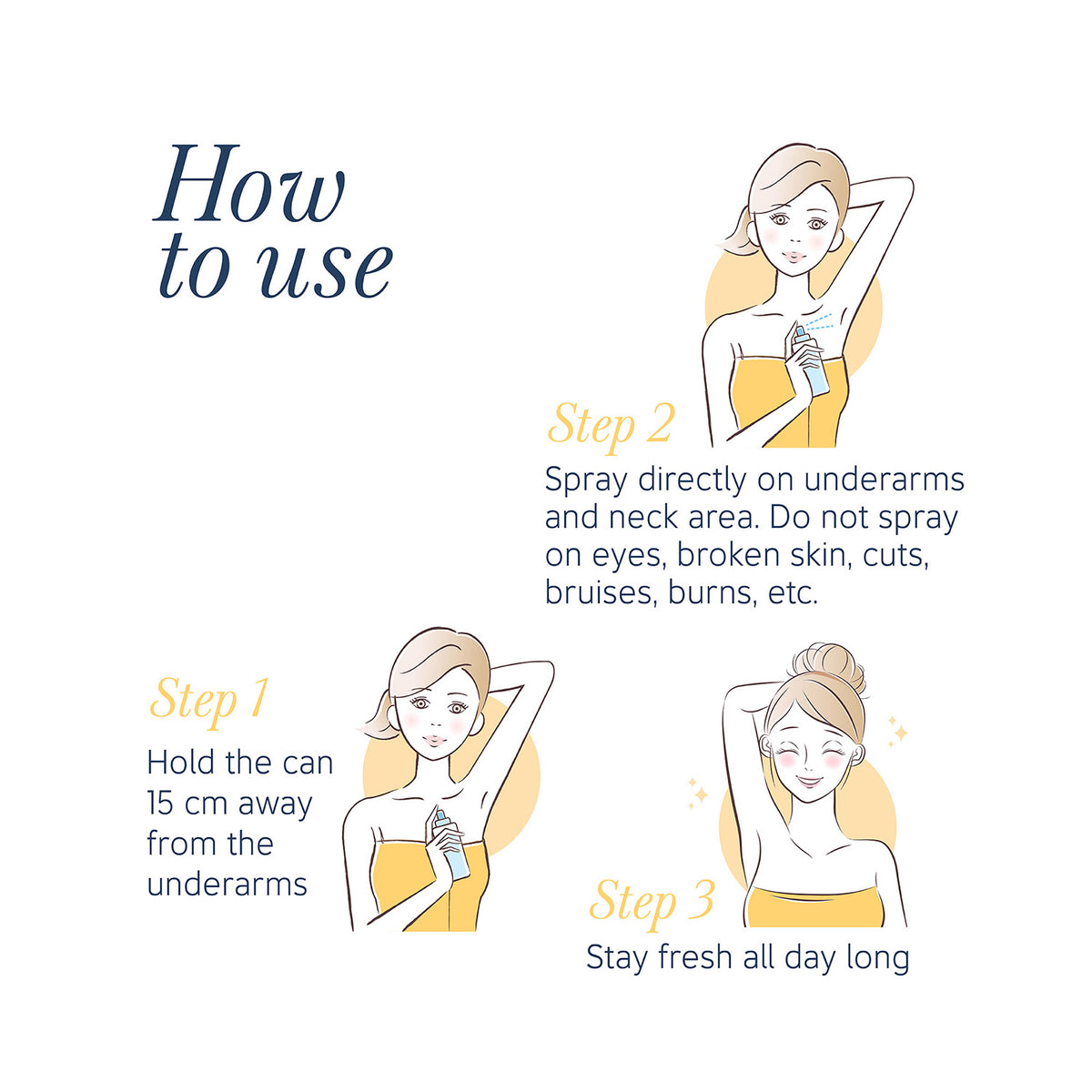 How to use

Step 2
Spray directly on underarms and neck area. Do not spray on eyes, broken skin, cuts, bruises, burns, etc.

Step 1
Hold the can 15 cm away from the underarms

Step 3
Stay fresh all day long