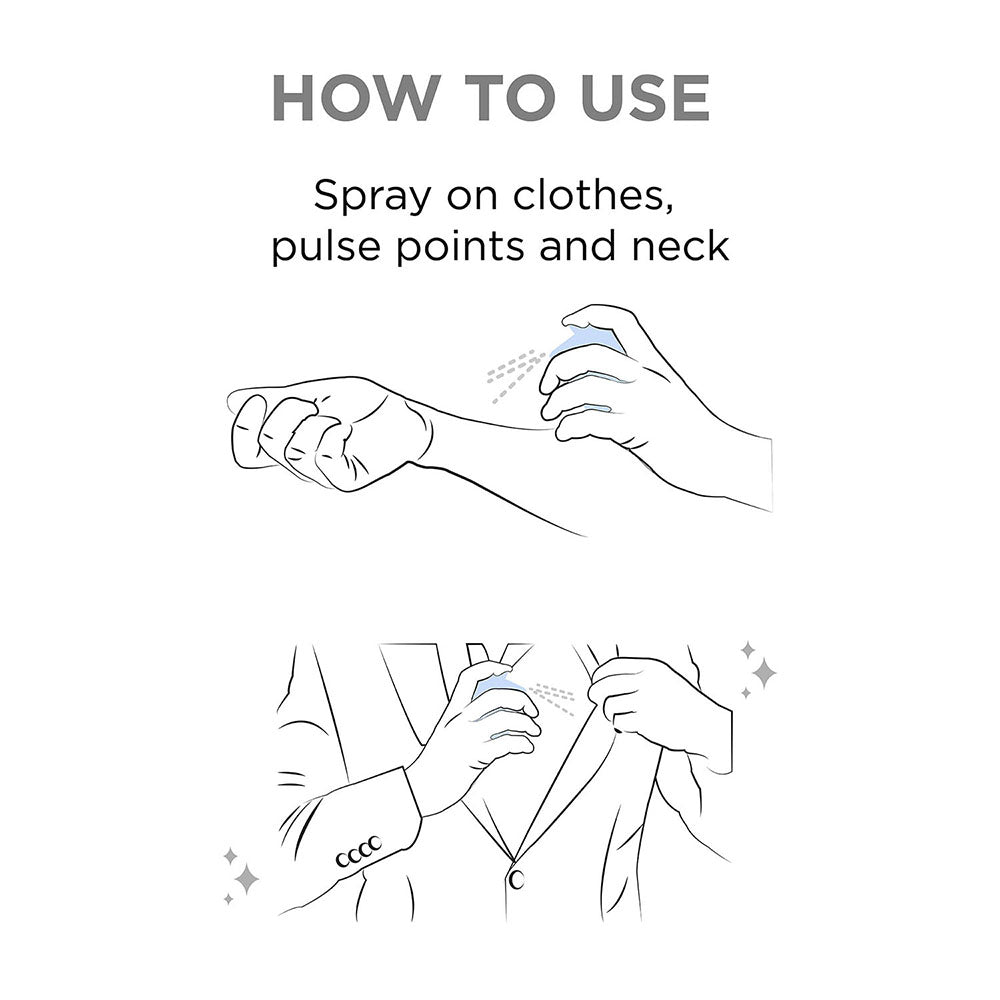 HOW TO USE

Spray on clothes, pulse points and neck