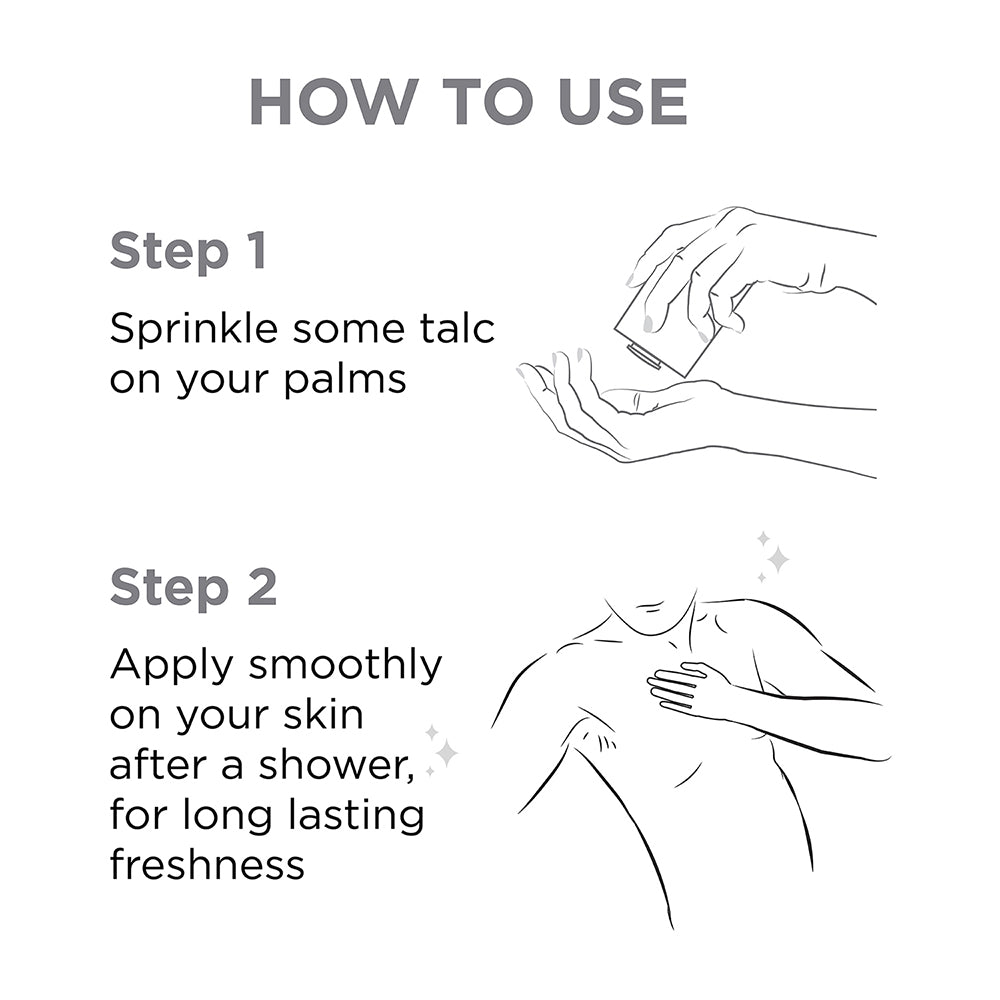 HOW TO USE

Step 1

Sprinkle some talc on your palms

Step 2

Apply smoothly on your skin after a shower, for long lasting freshness