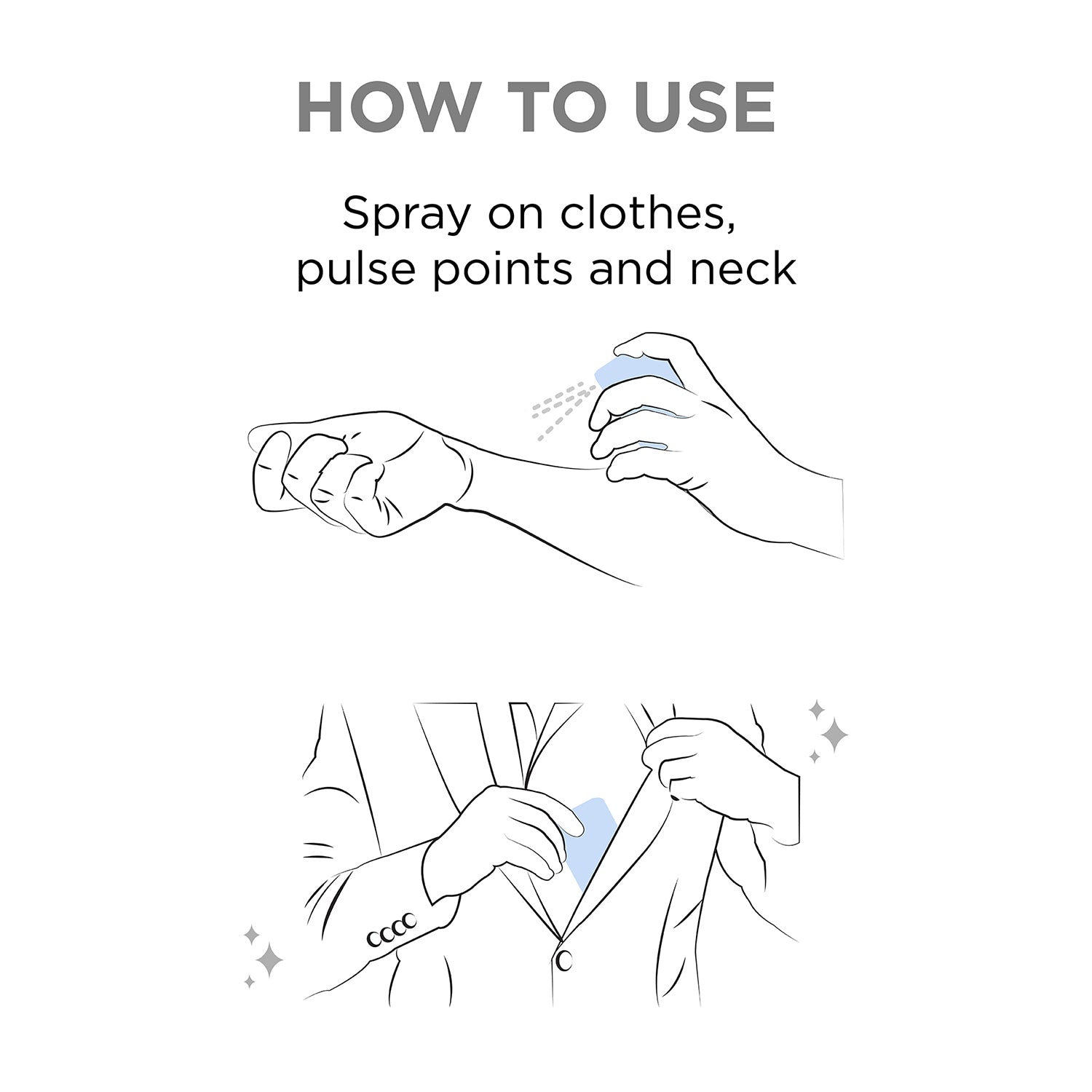 HOW TO USE

Spray on clothes, pulse points and neck