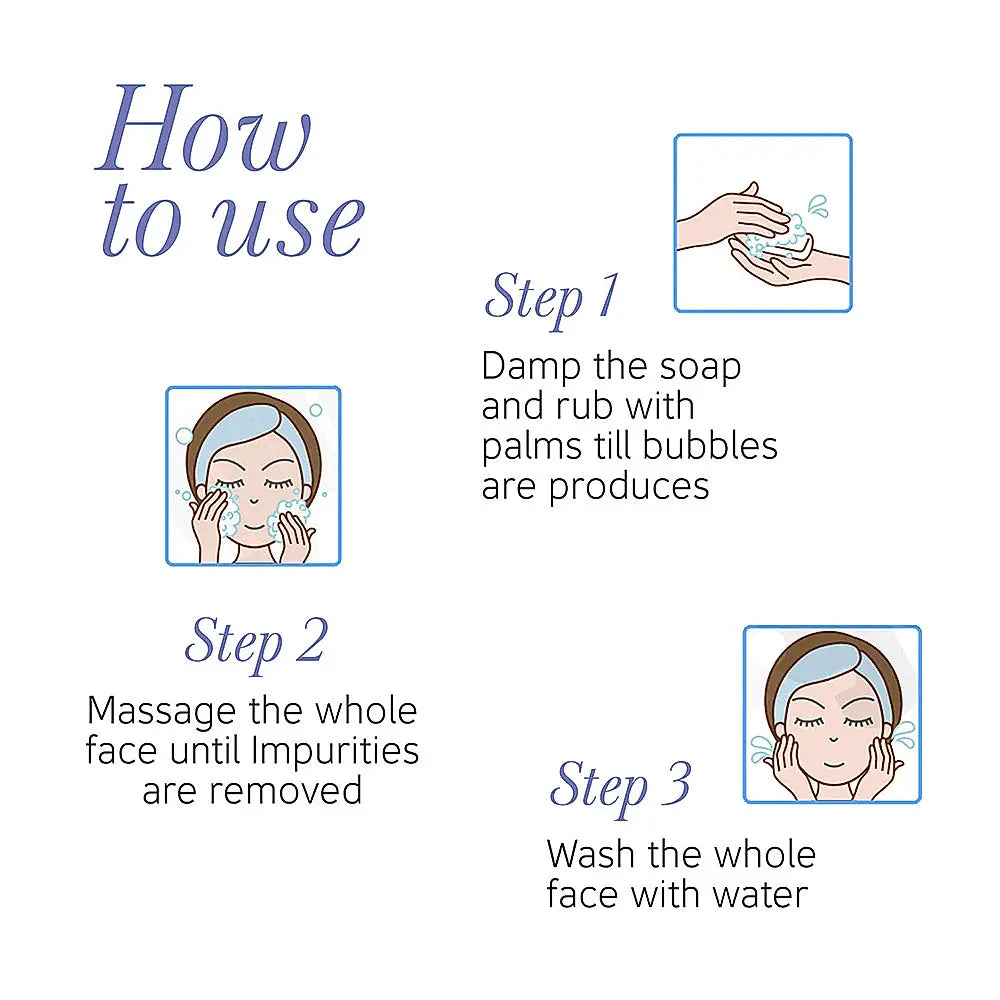 How to use

Step 1
Damp the soap and rub with palms till bubbles are produces

Step 2
Massage the whole face until Impurities are removed

Step 3
Wash the whole face with water